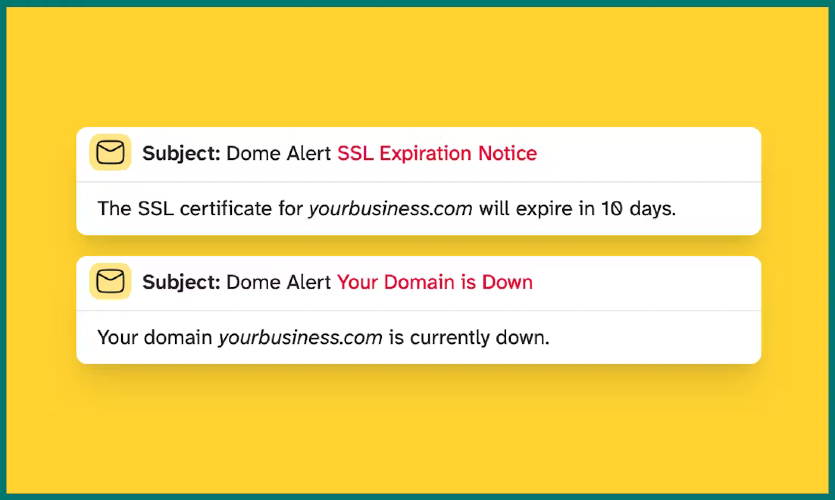 Subject: Dome Alert SSL Expiration Notice

The SSL certificate for yourbusiness.com will expire in 10 days.

Subject: Dome Alert Your Domain is Down

Your domain yourbusiness.com is currently down.