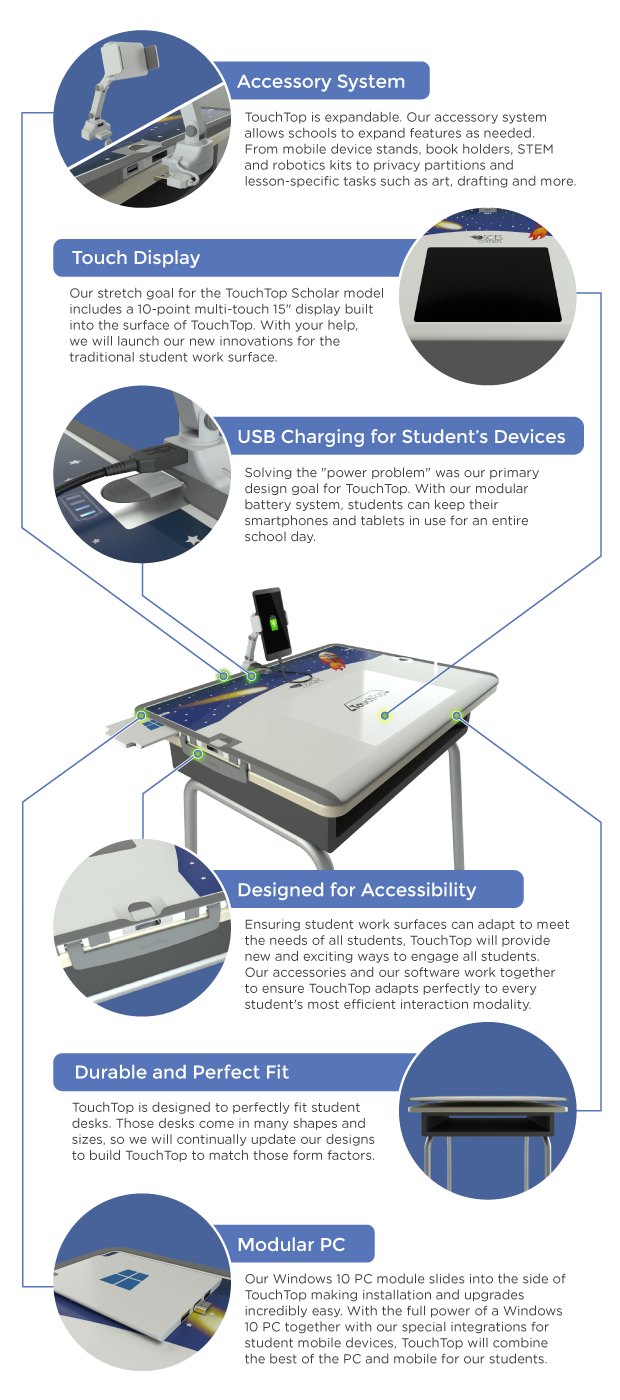 Accessory System

TouchTop is expandable. Our accessory system allows schools to expand features as needed. From mobile device stands, book holders, STEM and robotics kits to privacy partitions and lesson-specific tasks such as art, drafting and more.

Touch Display

Our stretch goal for the TouchTop Scholar model includes a 10-point multi-touch 15" display built into the surface of TouchTop. With your help, we will launch our new innovations for the traditional student work surface.

USB Charging for Student's Devices

Solving the "power problem" was our primary design goal for TouchTop. With our modular battery system, students can keep their smartphones and tablets in use for an entire school day.

TouchTop

Designed for Accessibility

Ensuring student work surfaces can adapt to meet the needs of all students, TouchTop will provide new and exciting ways to engage all students. Our accessories and our software work together to ensure TouchTop adapts perfectly to every student's most efficient interaction modality.

Durable and Perfect Fit

TouchTop is designed to perfectly fit student desks. Those desks come in many shapes and sizes, so we will continually update our designs to build TouchTop to match those form factors.

Modular PC

Our Windows 10 PC module slides into the side of TouchTop making installation and upgrades incredibly easy. With the full power of a Windows 10 PC together with our special integrations for student mobile devices, TouchTop will combine the best of the PC and mobile for our students.