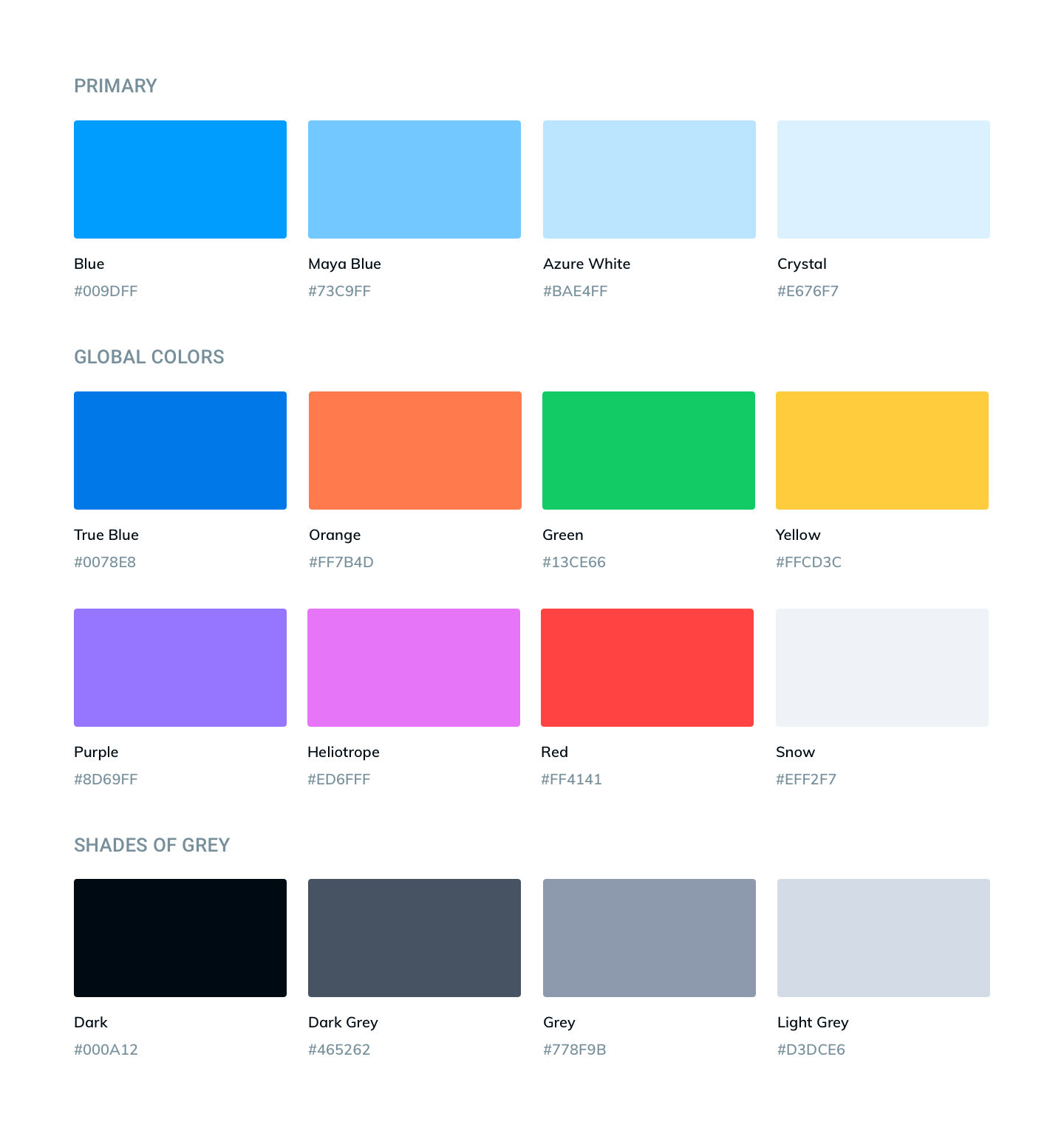 PRIMARY

Blue
#009DFF

Maya Blue
#73C9FF

Azure White
#BAE4FF

Crystal
#E676F7

GLOBAL COLORS

True Blue
#0078E8

Orange
#FF7B4D

Green
#13CE66

Yellow
#FFCD3C

Purple
#8D69FF

Heliotrope
#ED6FFF

Red
#FF4141

Snow
#EFF2F7

SHADES OF GREY

Dark
#000A12

Dark Grey
#465262

Grey
#778F9B

Light Grey
#D3DCE6