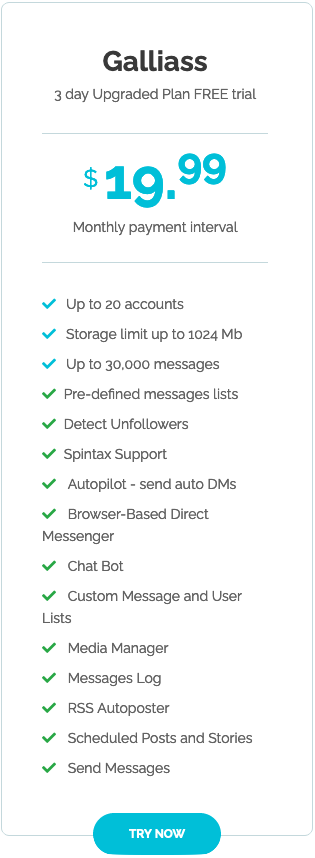 Galliass

3 day Upgraded Plan FREE trial

$ 19.99

Monthly payment interval

Up to 20 accounts

Storage limit up to 1024 Mb

Up to 30,000 messages

Pre-defined messages lists

Detect Unfollowers

Spintax Support

Autopilot - send auto DMs

Browser-Based Direct Messenger

Chat Bot

Custom Message and User Lists

Media Manager

Messages Log

RSS Autoposter

Scheduled Posts and Stories

Send Messages

TRY NOW