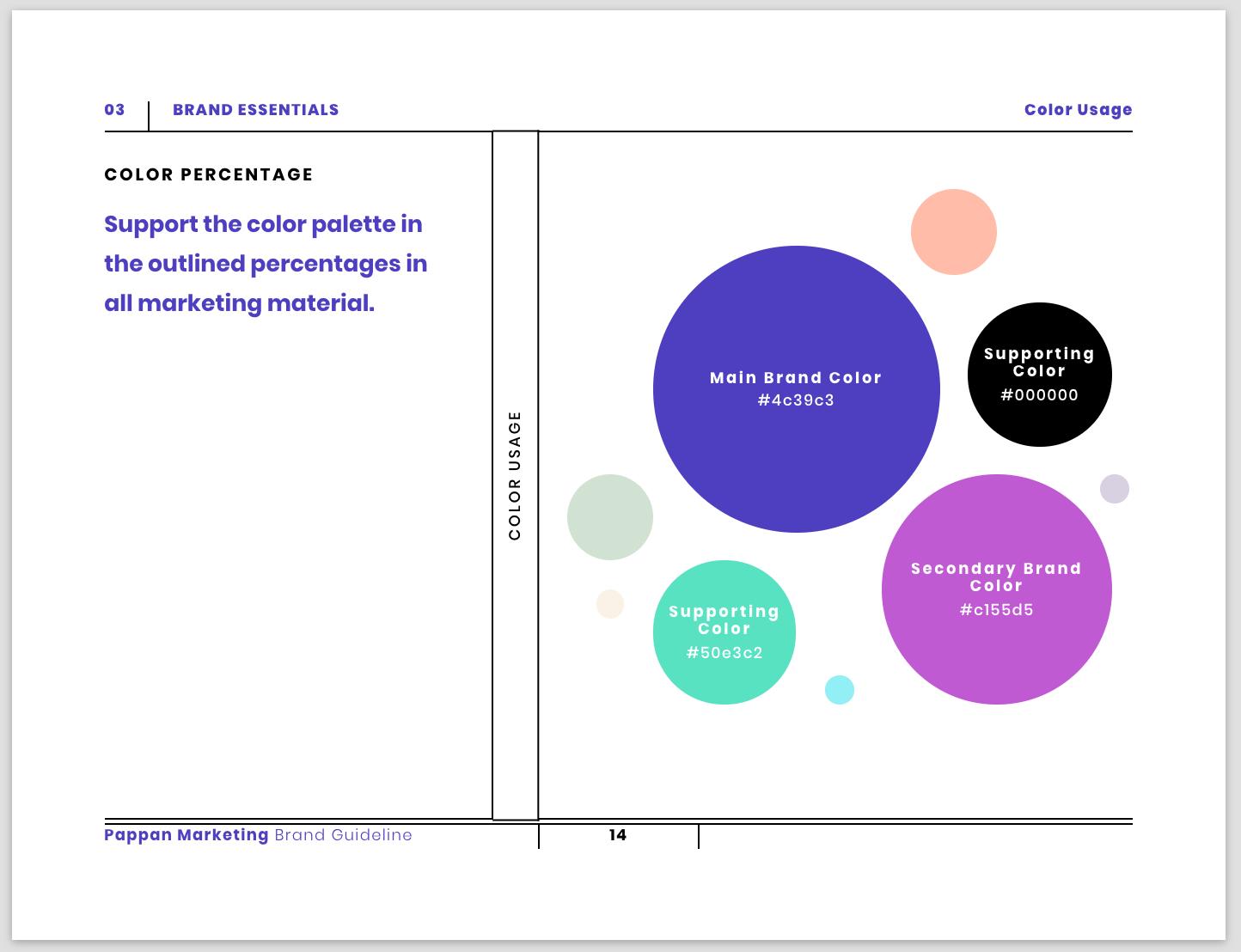 03 BRAND ESSENTIALS

Color Usage

COLOR PERCENTAGE

Support the color palette in the outlined percentages in all marketing material.

COLOR USAGE

Main Brand Color
#4c39c3

Supporting Color
#000000

Secondary Brand Color
#c155d5

Supporting Color
#50e3c2

Pappan Marketing Brand Guideline

14