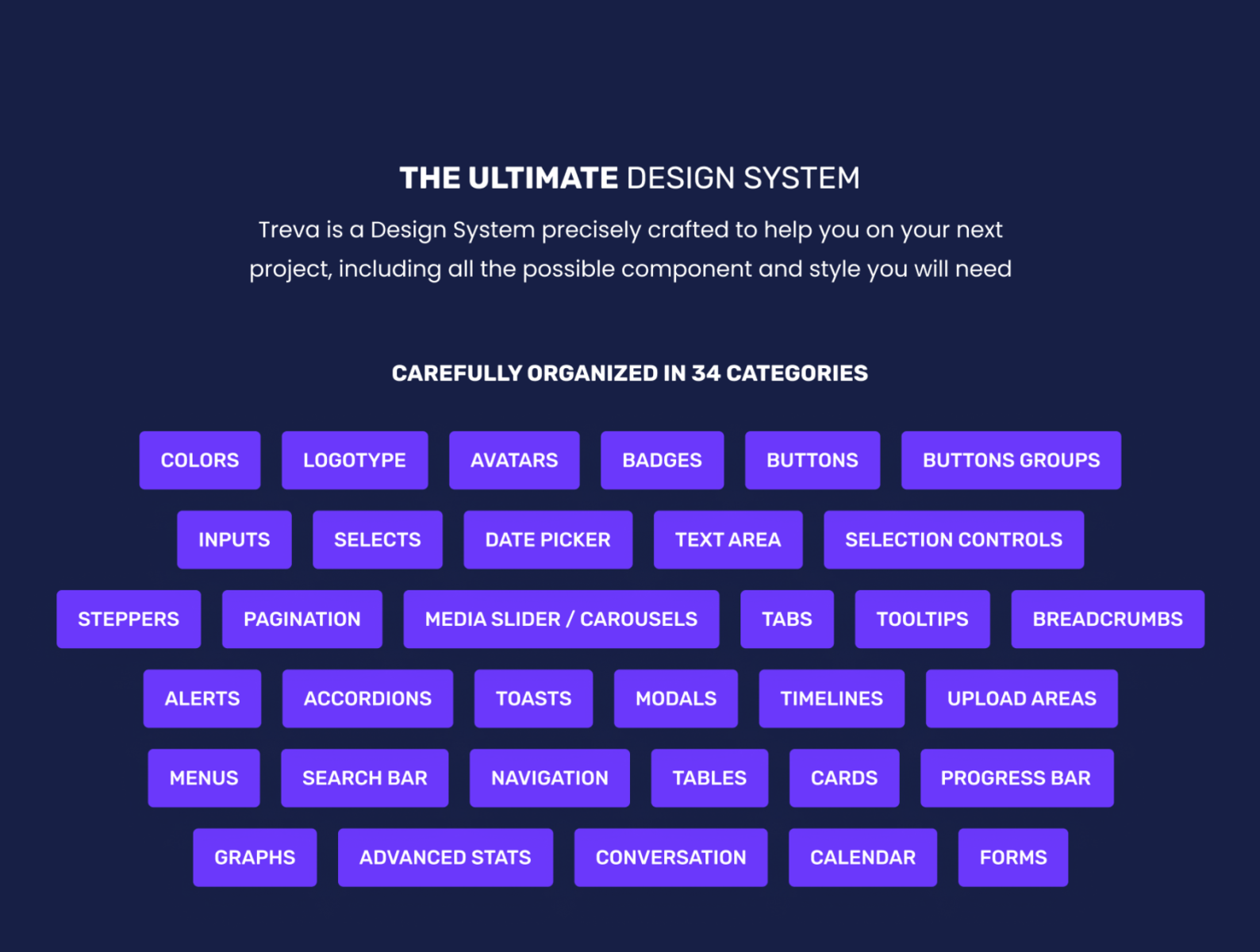 THE ULTIMATE DESIGN SYSTEM

Treva is a Design System precisely crafted to help you on your next project, including all the possible component and style you will need

CAREFULLY ORGANIZED IN 34 CATEGORIES

COLORS
LOGOTYPE
AVATARS
BADGES
BUTTONS
BUTTONS GROUPS

INPUTS
SELECTS
DATE PICKER
TEXT AREA
SELECTION CONTROLS

STEPPERS
PAGINATION
MEDIA SLIDER / CAROUSELS
TABS
TOOLTIPS
BREADCRUMBS

ALERTS
ACCORDIONS
TOASTS
MODALS
TIMELINES
UPLOAD AREAS

MENUS
SEARCH BAR
NAVIGATION
TABLES
CARDS
PROGRESS BAR

GRAPHS
ADVANCED STATS
CONVERSATION
CALENDAR
FORMS